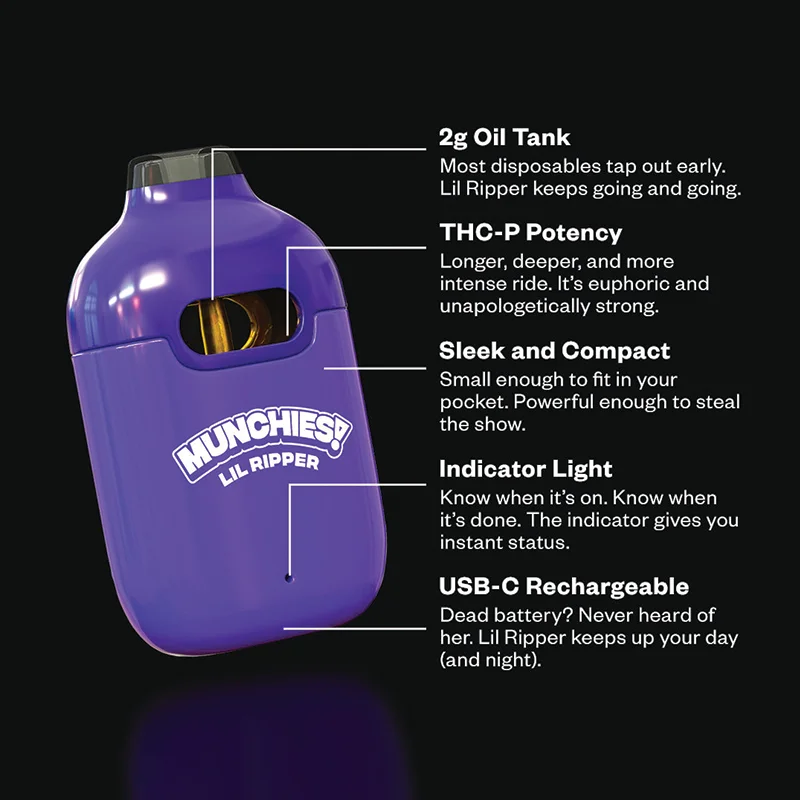 MUNCHIES!
LIL RIPPER

2g Oil Tank
Most disposables tap out early. Lil Ripper keeps going and going.

THC-P Potency
Longer, deeper, and more intense ride. It's euphoric and unapologetically strong.

Sleek and Compact
Small enough to fit in your pocket. Powerful enough to steal the show.

Indicator Light
Know when it's on. Know when it's done. The indicator gives you instant status.

USB-C Rechargeable
Dead battery? Never heard of her. Lil Ripper keeps up your day (and night).